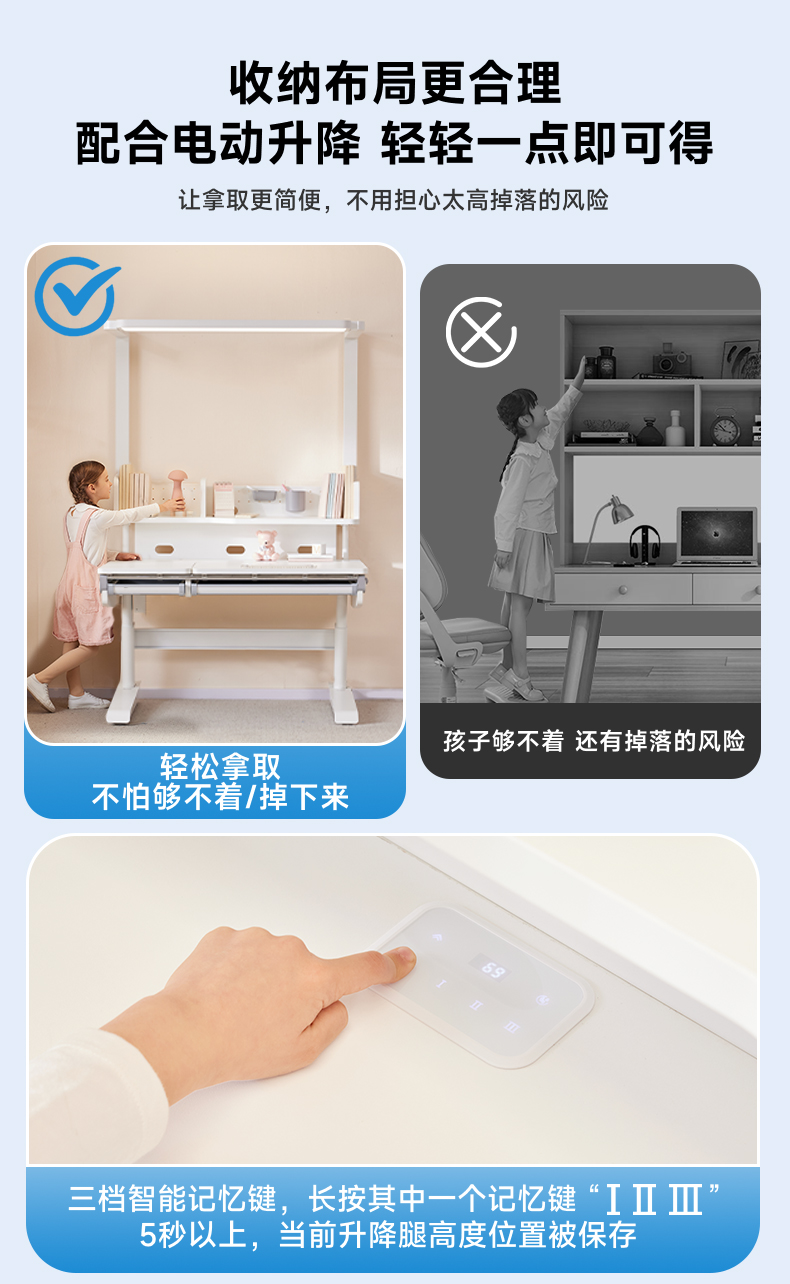 收纳布局更合理
配合电动升降 轻轻一点即可得

让拿取更简便，不用担心太高掉落的风险

轻松拿取
不怕够不着/掉下来

孩子够不着 还有掉落的风险

69
I II III

三档智能记忆键，长按其中一个记忆键“I II III”5秒以上，当前升降腿高度位置被保存