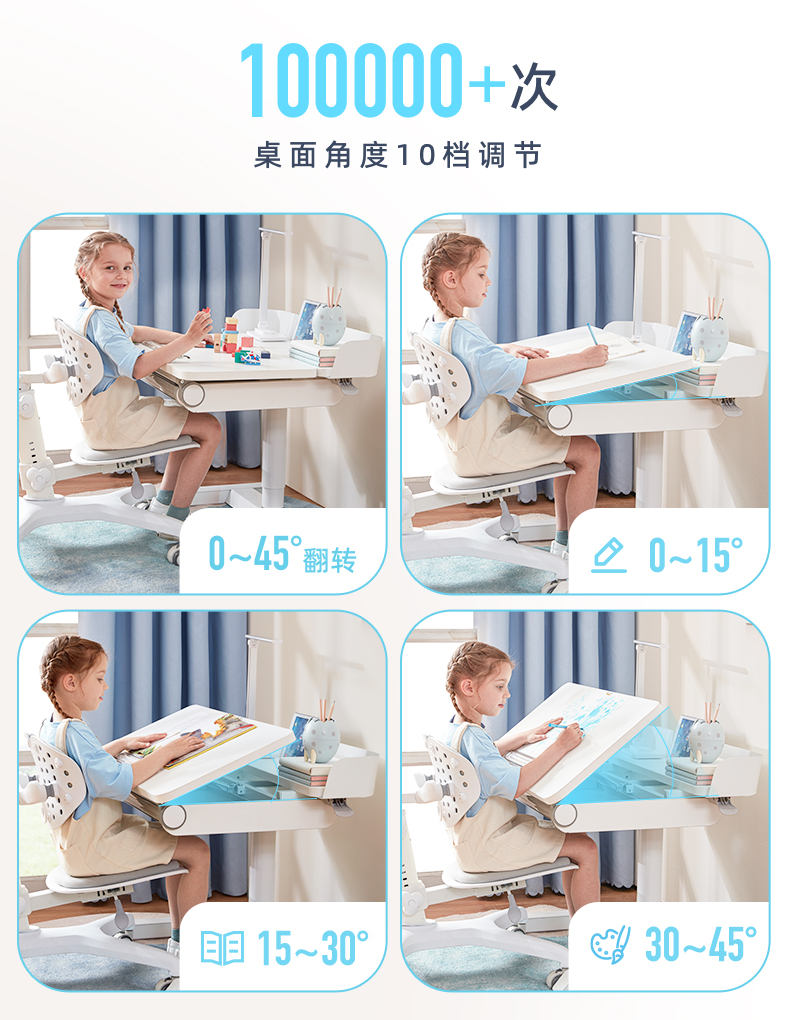 100000+次

桌面角度10档调节

0~45°翻转

0~15°

15~30°

30~45°